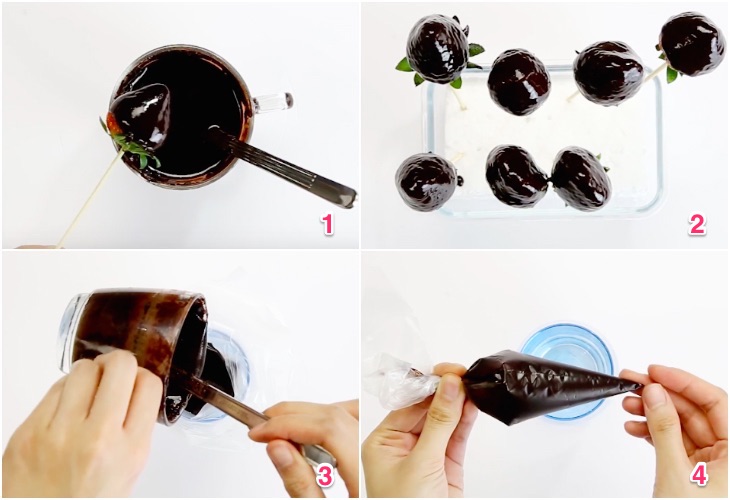 1
2
3
4