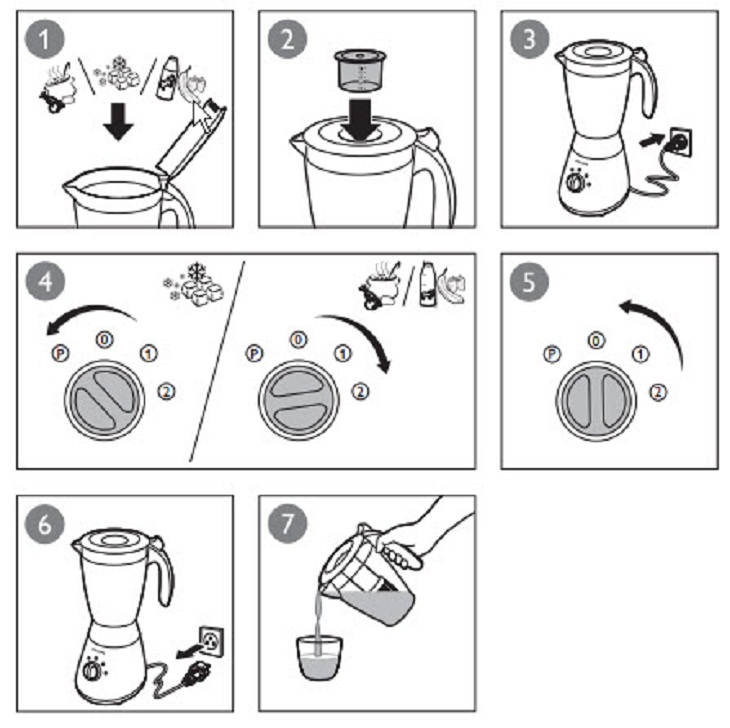 1

2

3

4

P 0 1 2

P 0 1 2

5

P 0 1 2

6

7